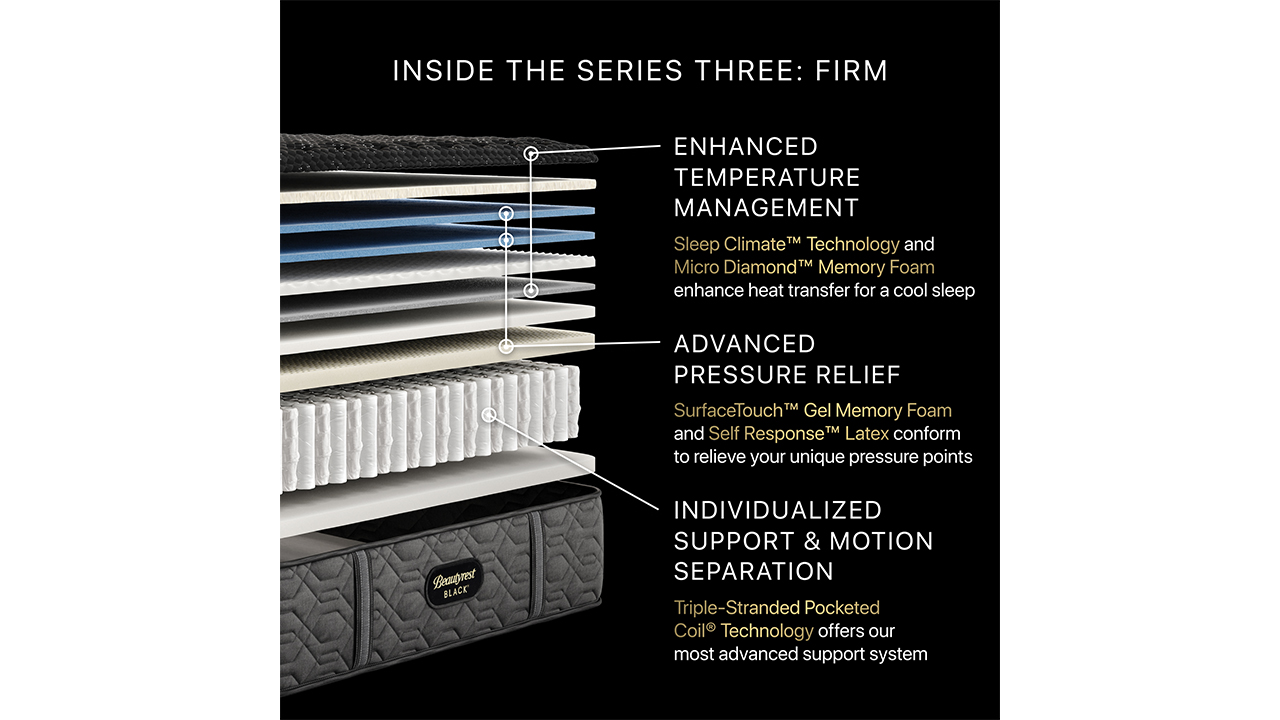 INSIDE THE SERIES THREE: FIRM

ENHANCED TEMPERATURE MANAGEMENT

Sleep Climate™ Technology and Micro Diamond™ Memory Foam enhance heat transfer for a cool sleep

ADVANCED PRESSURE RELIEF

SurfaceTouch™ Gel Memory Foam and Self Response™ Latex conform to relieve your unique pressure points

INDIVIDUALIZED SUPPORT & MOTION SEPARATION

Triple-Stranded Pocketed Coil® Technology offers our most advanced support system

Beautyrest BLACK