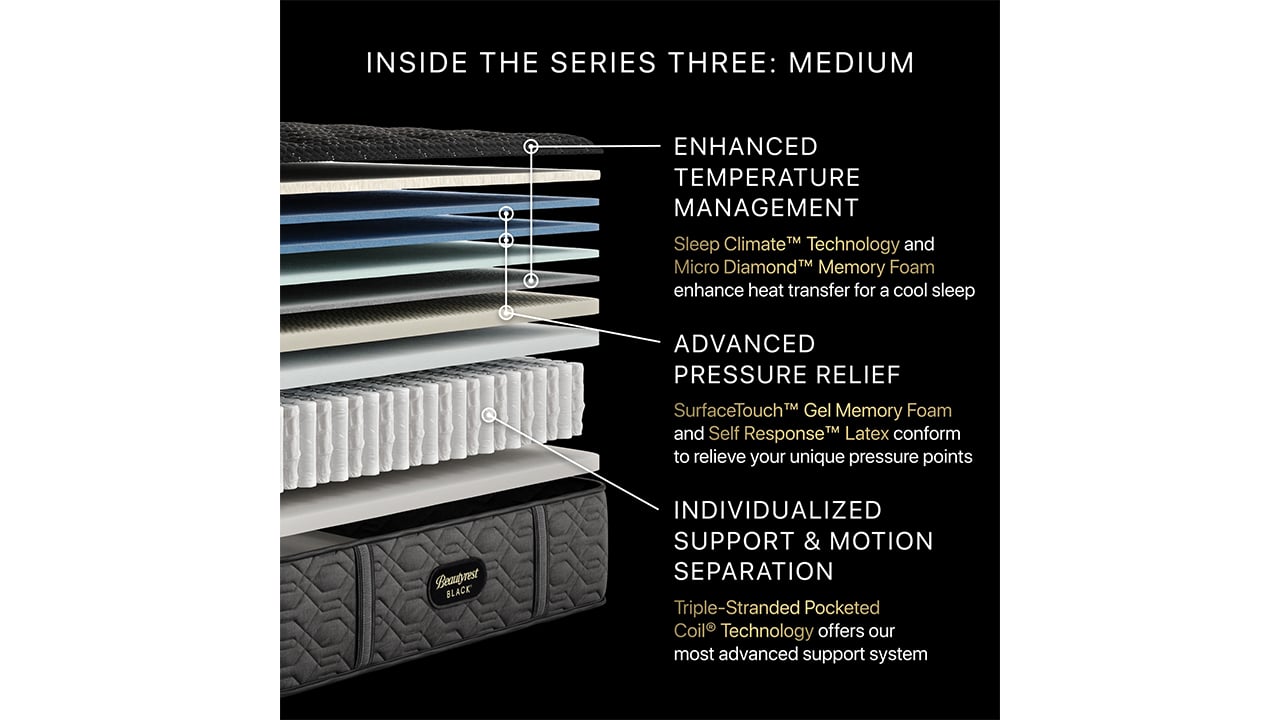 INSIDE THE SERIES THREE: MEDIUM

ENHANCED TEMPERATURE MANAGEMENT

Sleep Climate™ Technology and Micro Diamond™ Memory Foam enhance heat transfer for a cool sleep

ADVANCED PRESSURE RELIEF

SurfaceTouch™ Gel Memory Foam and Self Response™ Latex conform to relieve your unique pressure points

INDIVIDUALIZED SUPPORT & MOTION SEPARATION

Triple-Stranded Pocketed Coil® Technology offers our most advanced support system

Beautyrest BLACK