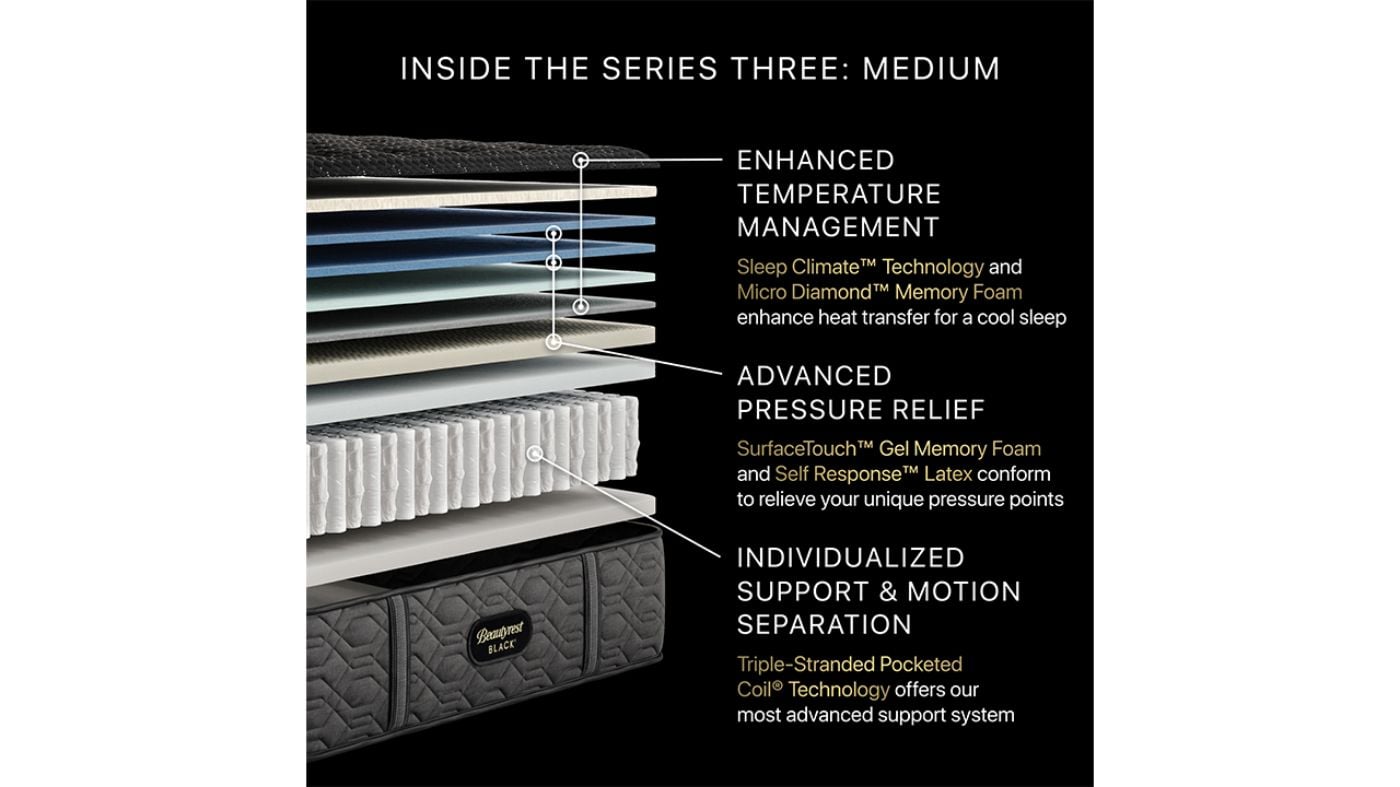 INSIDE THE SERIES THREE: MEDIUM

ENHANCED TEMPERATURE MANAGEMENT

Sleep Climate™ Technology and Micro Diamond™ Memory Foam enhance heat transfer for a cool sleep

ADVANCED PRESSURE RELIEF

SurfaceTouch™ Gel Memory Foam and Self Response™ Latex conform to relieve your unique pressure points

INDIVIDUALIZED SUPPORT & MOTION SEPARATION

Triple-Stranded Pocketed Coil® Technology offers our most advanced support system

Beautyrest BLACK